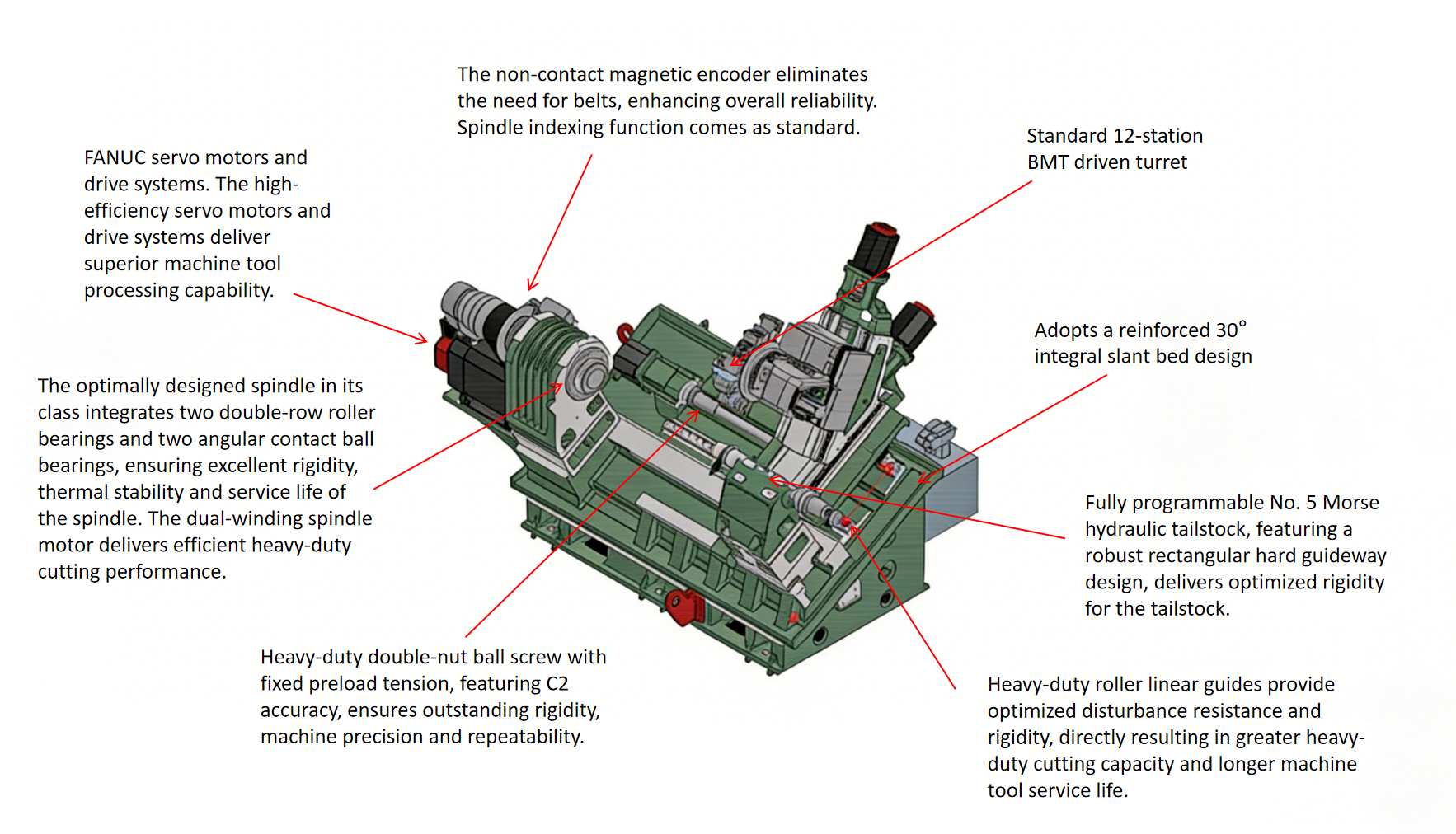 The non-contact magnetic encoder eliminates the need for belts, enhancing overall reliability. Spindle indexing function comes as standard.

FANUC servo motors and drive systems. The high-efficiency servo motors and drive systems deliver superior machine tool processing capability.

Standard 12-station BMT driven turret

Adopts a reinforced 30° integral slant bed design

The optimally designed spindle in its class integrates two double-row roller bearings and two angular contact ball bearings, ensuring excellent rigidity, thermal stability and service life of the spindle. The dual-winding spindle motor delivers efficient heavy-duty cutting performance.

Fully programmable No. 5 Morse hydraulic tailstock, featuring a robust rectangular hard guideway design, delivers optimized rigidity for the tailstock.

Heavy-duty double-nut ball screw with fixed preload tension, featuring C2 accuracy, ensures outstanding rigidity, machine precision and repeatability.

Heavy-duty roller linear guides provide optimized disturbance resistance and rigidity, directly resulting in greater heavy-duty cutting capacity and longer machine tool service life.