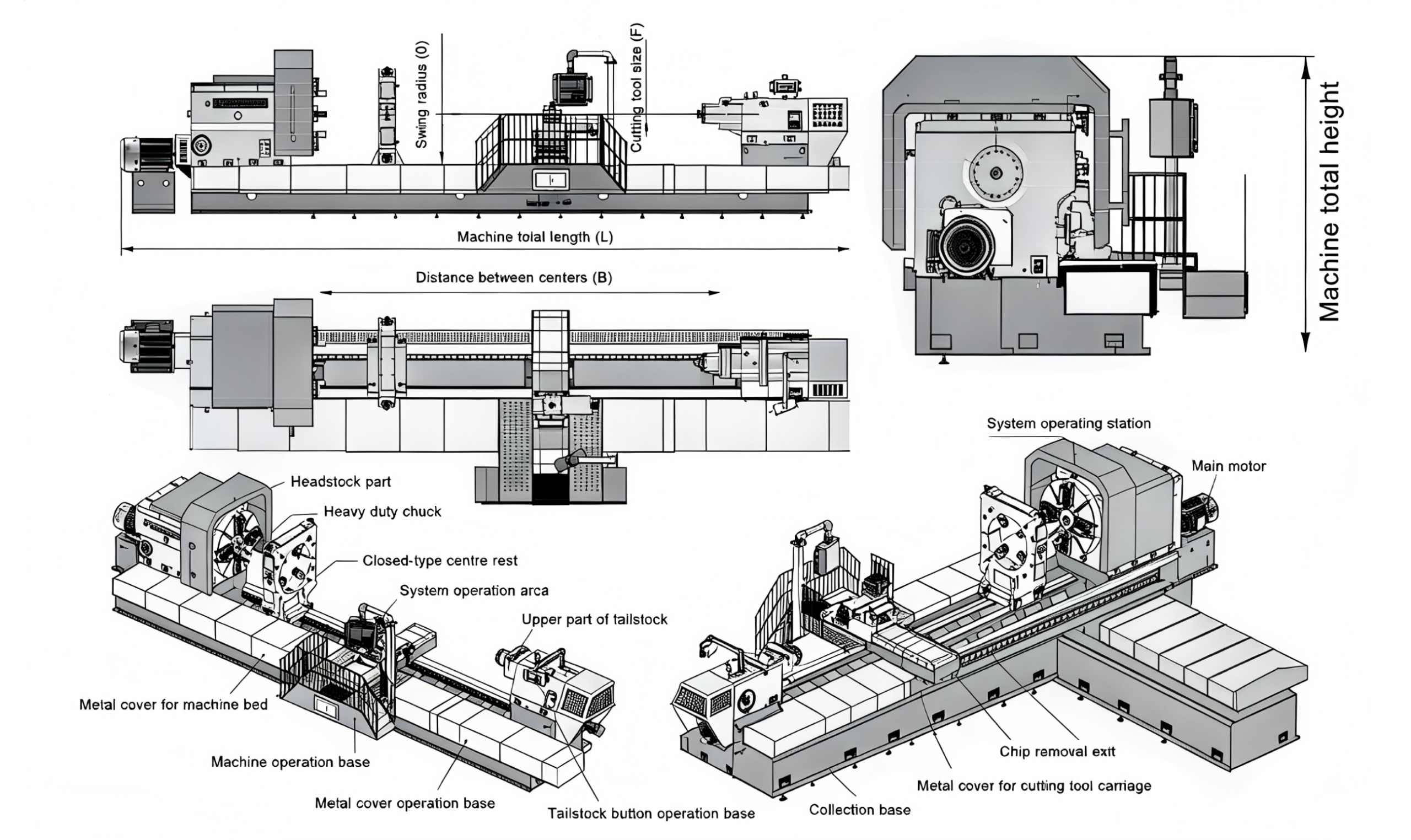 Swing radius (0)

Cutting tool size (F)

Machine total length (L)

Machine total height

Distance between centers (B)

Headstock part

Heavy duty chuck

Closed-type centre rest

System operation arca

Upper part of tailstock

Metal cover for machine bed

Machine operation base

Metal cover operation base

Tailstock button operation base

System operating station

Main motor

Chip removal exit

Metal cover for cutting tool carriage

Collection base